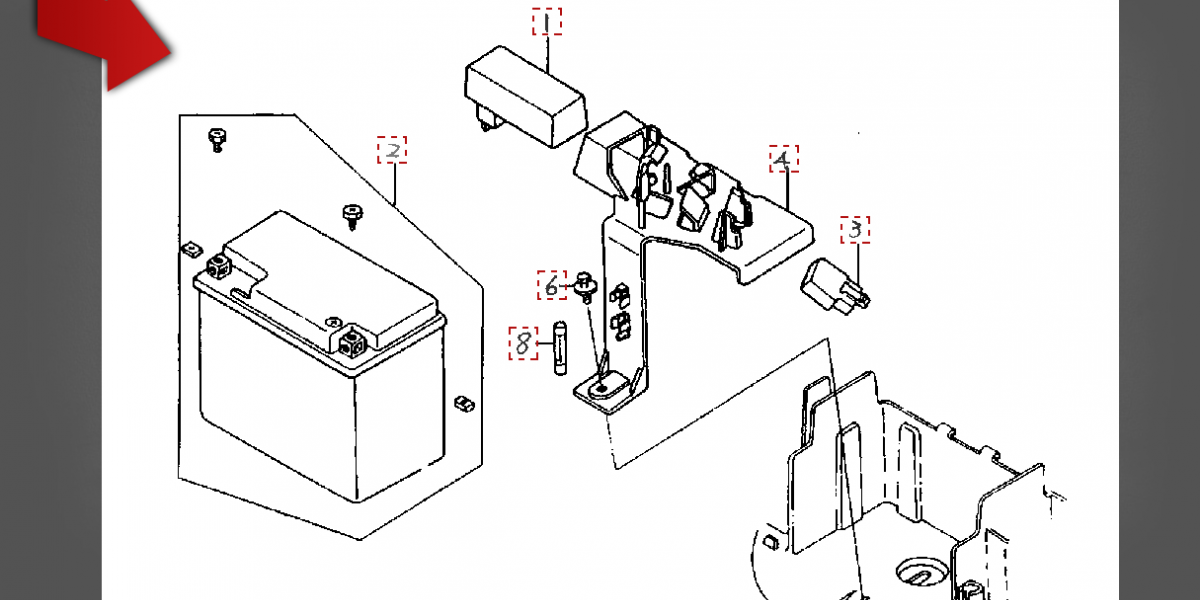 1
2
4
3
6
8